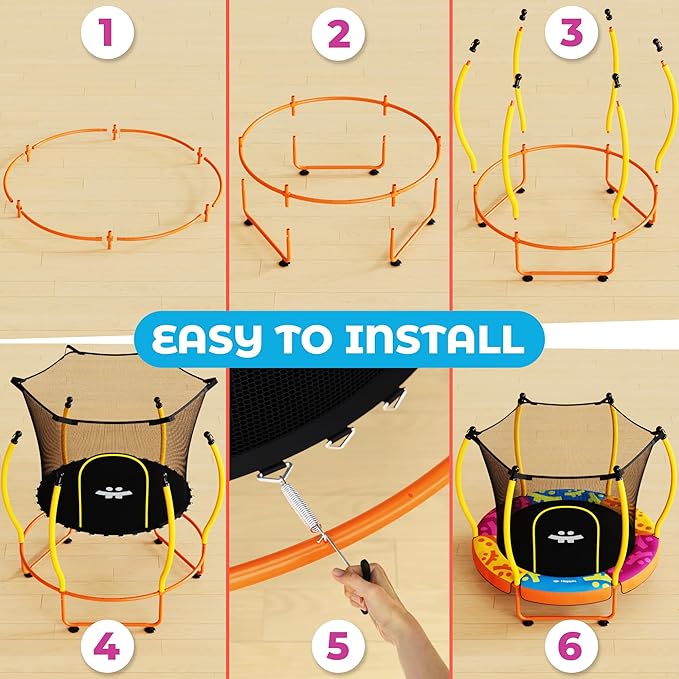 1

2

3

EASY TO INSTALL

4

5

6