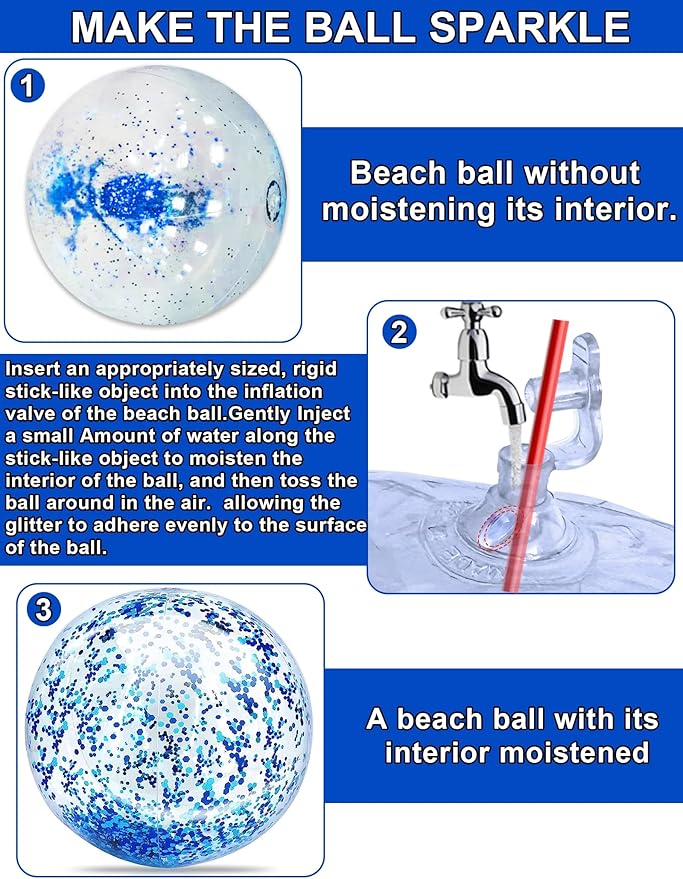 MAKE THE BALL SPARKLE

1

Beach ball without moistening its interior.

2

Insert an appropriately sized, rigid stick-like object into the inflation valve of the beach ball.Gently Inject a small Amount of water along the stick-like object to moisten the interior of the ball, and then toss the ball around in the air. allowing the glitter to adhere evenly to the surface of the ball.

3

A beach ball with its interior moistened