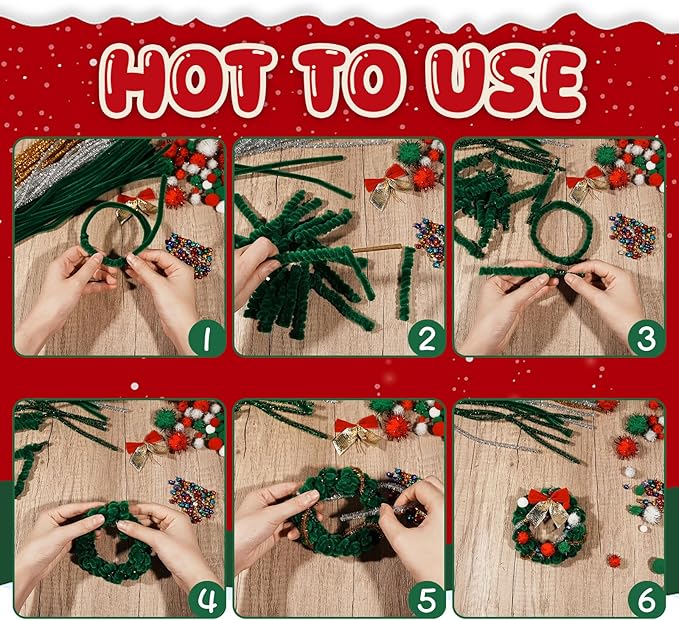 HOT TO USE

1

2

3

4

5

6