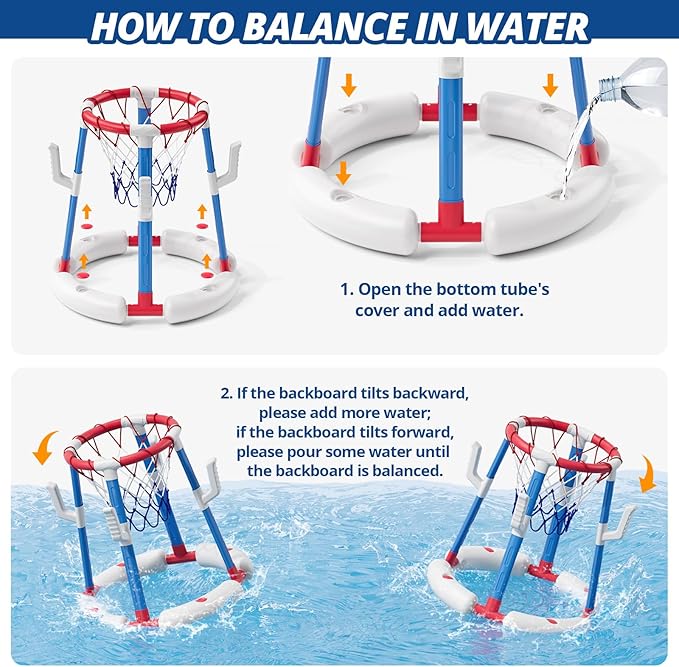 HOW TO BALANCE IN WATER

1. Open the bottom tube's cover and add water.

2. If the backboard tilts backward, please add more water; if the backboard tilts forward, please pour some water until the backboard is balanced.