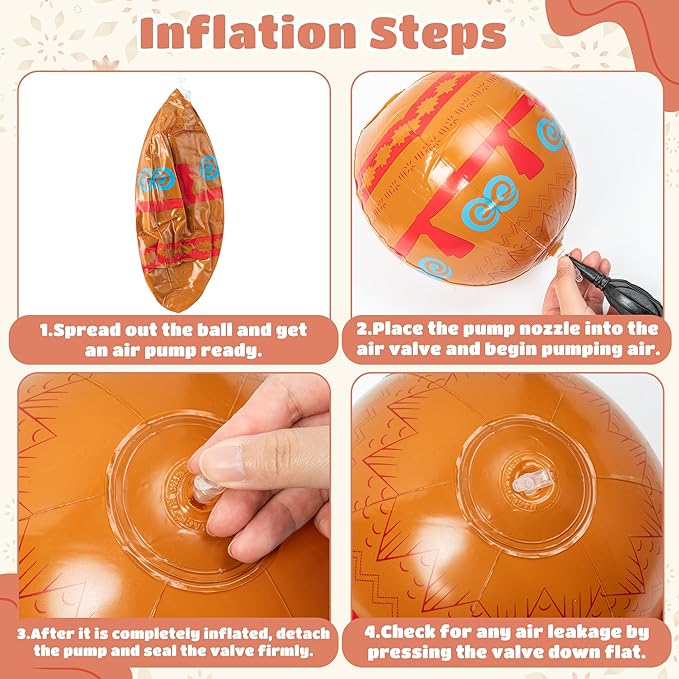 Inflation Steps

1.Spread out the ball and get an air pump ready.

2.Place the pump nozzle into the air valve and begin pumping air.

3.After it is completely inflated, detach the pump and seal the valve firmly.

4.Check for any air leakage by pressing the valve down flat.