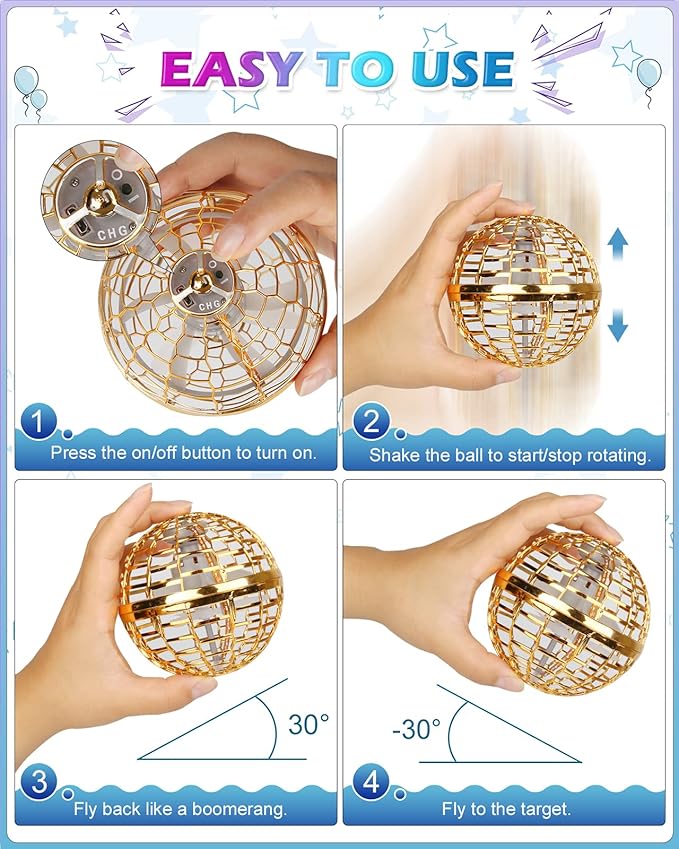 EASY TO USE

CHG

CHG

1

Press the on/off button to turn on.

2

Shake the ball to start/stop rotating.

30°

3

Fly back like a boomerang.

-30°

4

Fly to the target.