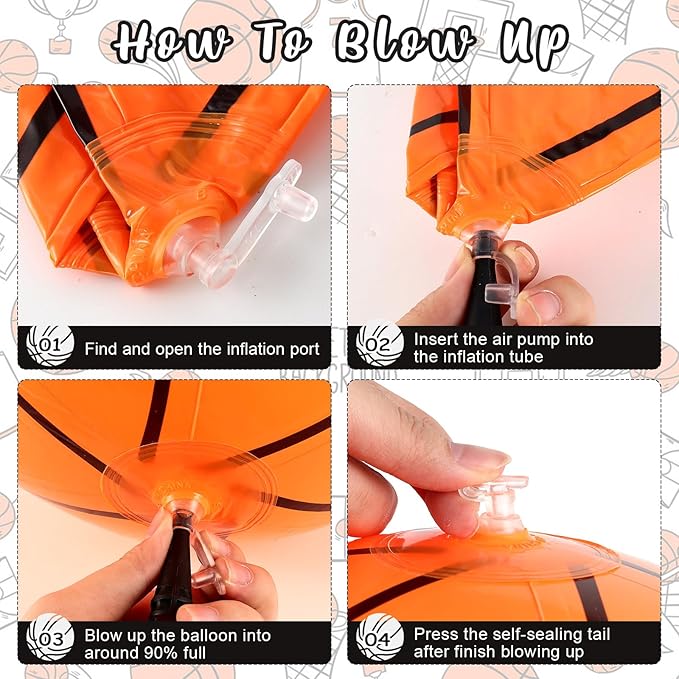 How To Blow Up

01 Find and open the inflation port

02 Insert the air pump into the inflation tube

03 Blow up the balloon into around 90% full

04 Press the self-sealing tail after finish blowing up