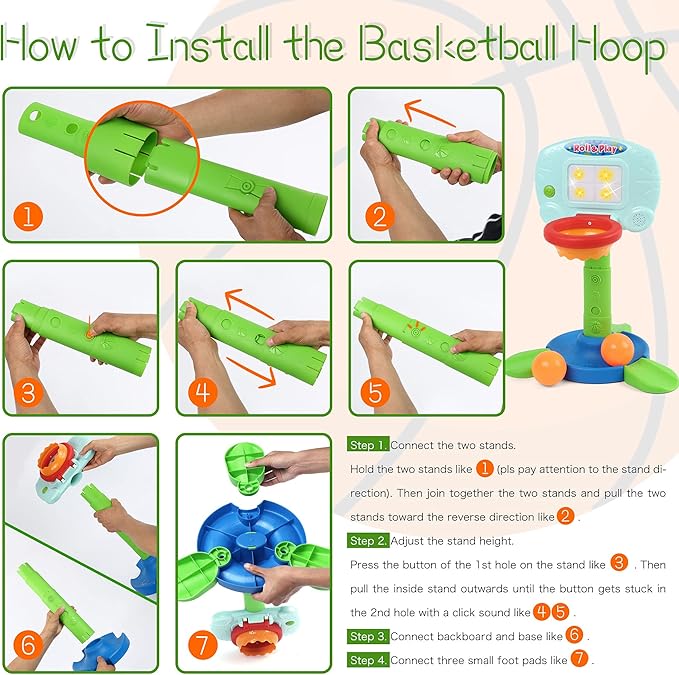 How to Install the Basketball Hoop

1

2

Roll&Play

3

4

5

6

7

Step 1. Connect the two stands.

Hold the two stands like 1 (pls pay attention to the stand direction). Then join together the two stands and pull the two stands toward the reverse direction like 2 .

Step 2. Adjust the stand height.

Press the button of the 1st hole on the stand like 3 . Then pull the inside stand outwards until the button gets stuck in the 2nd hole with a click sound like 4 5 .

Step 3. Connect backboard and base like 6 .

Step 4. Connect three small foot pads like 7 .