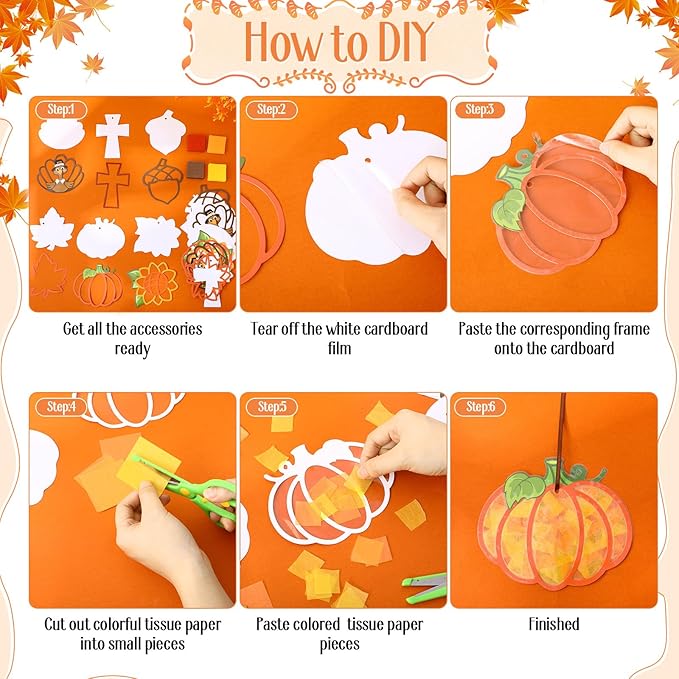 How to DIY

Step:1

Get all the accessories ready

Step:2

Tear off the white cardboard film

Step:3

Paste the corresponding frame onto the cardboard

Step:4

Cut out colorful tissue paper into small pieces

Step:5

Paste colored tissue paper pieces

Step:6

Finished