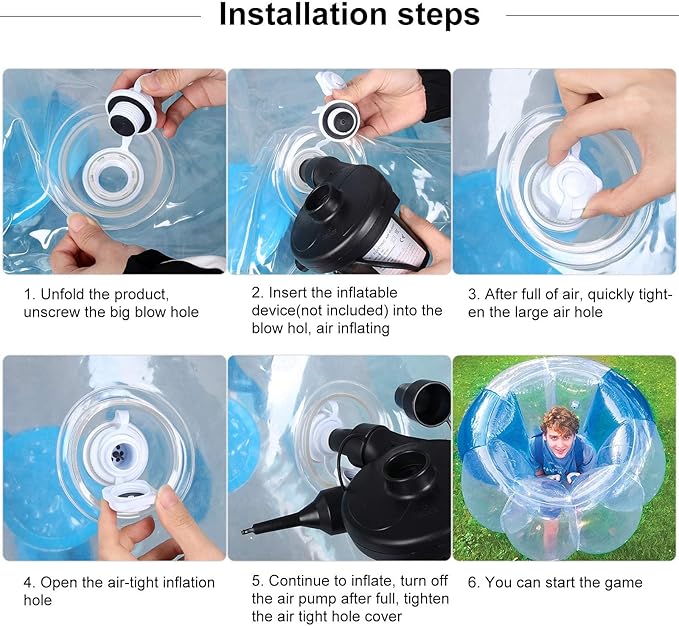 Installation steps

1. Unfold the product, unscrew the big blow hole

2. Insert the inflatable device(not included) into the blow hol, air inflating

3. After full of air, quickly tighten the large air hole

4. Open the air-tight inflation hole

5. Continue to inflate, turn off the air pump after full, tighten the air tight hole cover

6. You can start the game