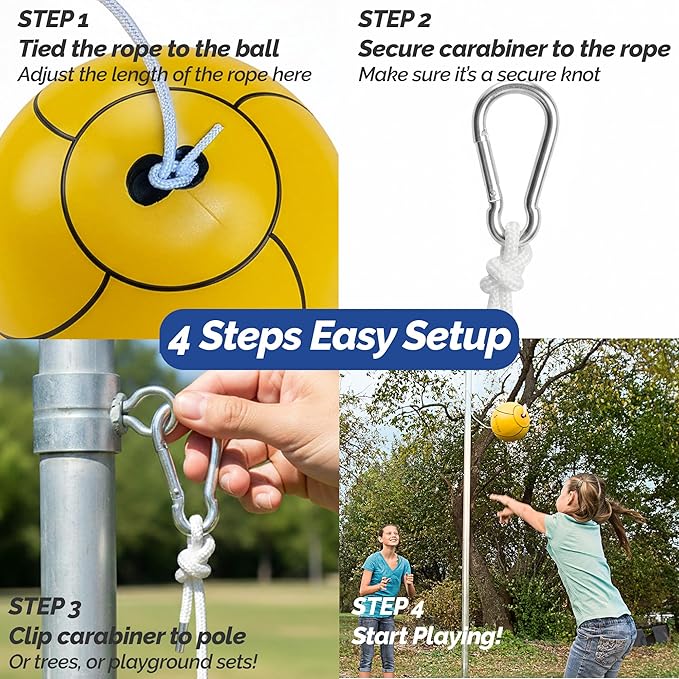 STEP 1
Tied the rope to the ball
Adjust the length of the rope here

STEP 2
Secure carabiner to the rope
Make sure it's a secure knot

4 Steps Easy Setup

STEP 3
Clip carabiner to pole
Or trees, or playground sets!

STEP 4
Start Playing!