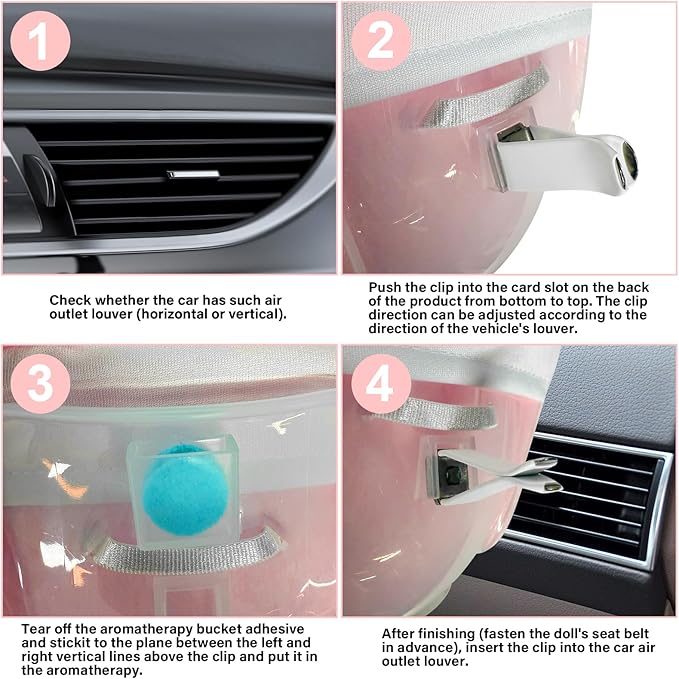 1

Check whether the car has such air outlet louver (horizontal or vertical).

2

Push the clip into the card slot on the back of the product from bottom to top. The clip direction can be adjusted according to the direction of the vehicle's louver.

3

Tear off the aromatherapy bucket adhesive and stickit to the plane between the left and right vertical lines above the clip and put it in the aromatherapy.

4

After finishing (fasten the doll's seat belt in advance), insert the clip into the car air outlet louver.