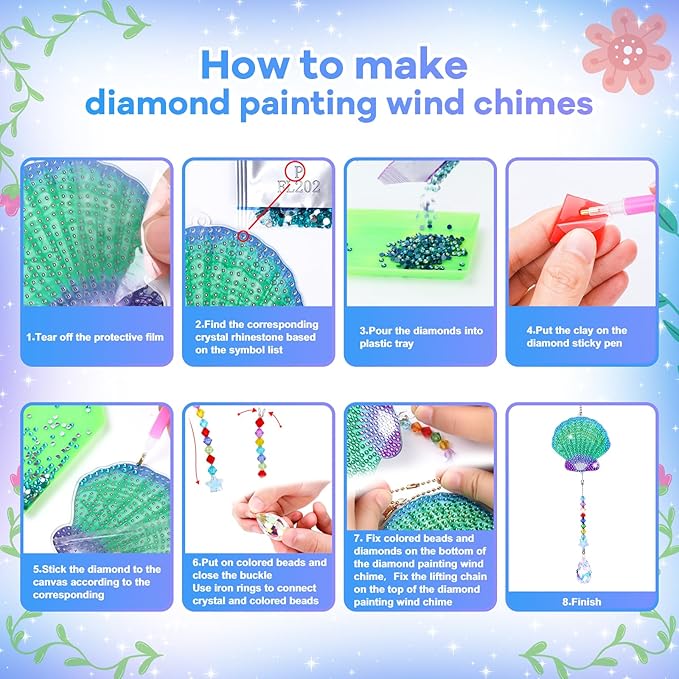 How to make
diamond painting wind chimes

P
FL202

1.Tear off the protective film

2.Find the corresponding crystal rhinestone based on the symbol list

3.Pour the diamonds into plastic tray

4.Put the clay on the diamond sticky pen

5.Stick the diamond to the canvas according to the corresponding

6.Put on colored beads and close the buckle
Use iron rings to connect crystal and colored beads

7. Fix colored beads and diamonds on the bottom of the diamond painting wind chime, Fix the lifting chain on the top of the diamond painting wind chime

8.Finish