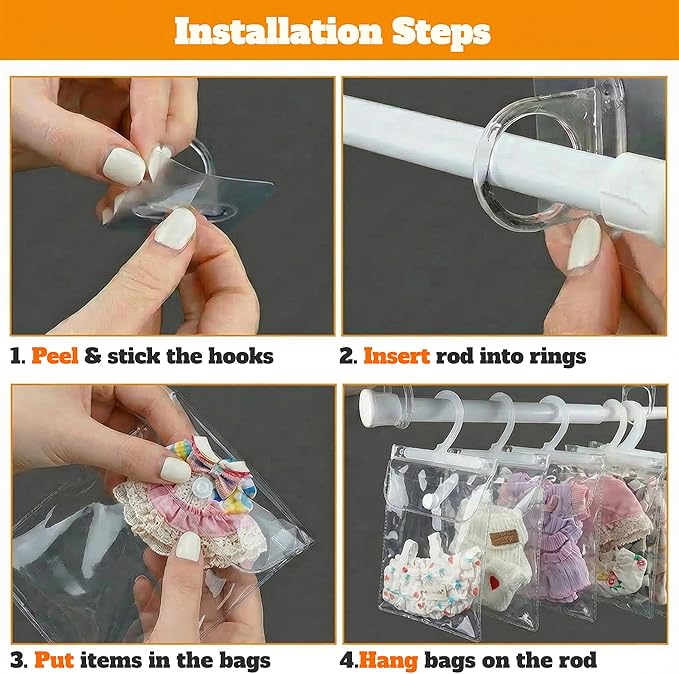 Installation Steps

1. Peel & stick the hooks

2. Insert rod into rings

3. Put items in the bags

4.Hang bags on the rod