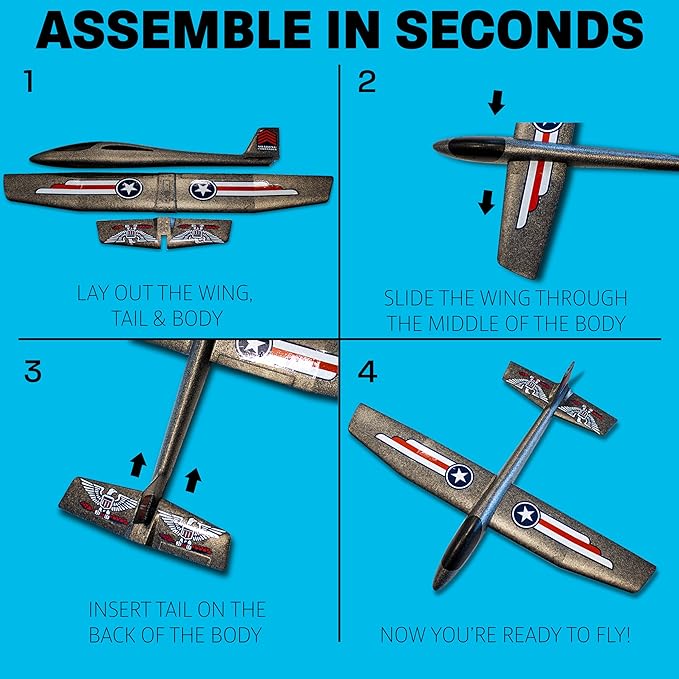 ASSEMBLE IN SECONDS

1

LAY OUT THE WING, TAIL & BODY

2

SLIDE THE WING THROUGH THE MIDDLE OF THE BODY

3

INSERT TAIL ON THE BACK OF THE BODY

4

NOW YOU'RE READY TO FLY!