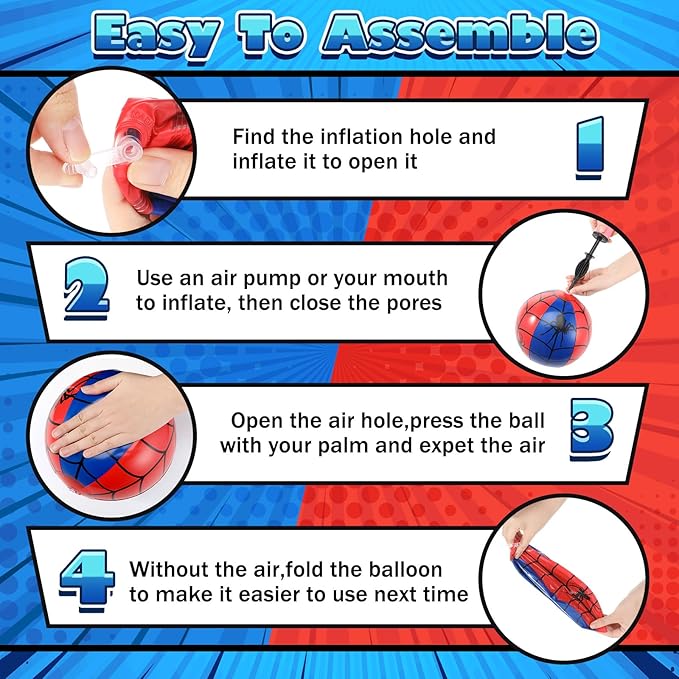 Easy To Assemble

Find the inflation hole and inflate it to open it

1

2

Use an air pump or your mouth to inflate, then close the pores

Open the air hole,press the ball with your palm and expet the air

3

4

Without the air,fold the balloon to make it easier to use next time