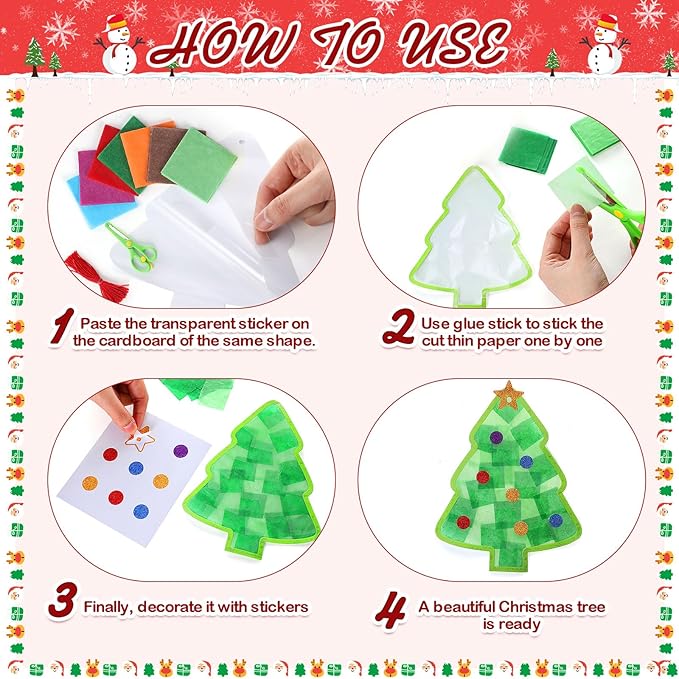 HOW TO USE

1 Paste the transparent sticker on the cardboard of the same shape.

2 Use glue stick to stick the cut thin paper one by one

3 Finally, decorate it with stickers

4 A beautiful Christmas tree is ready