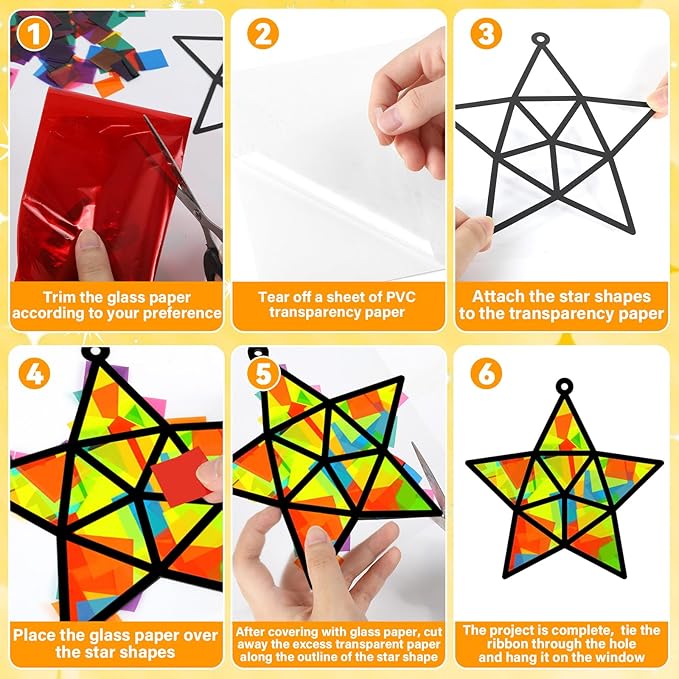 1

Trim the glass paper according to your preference

2

Tear off a sheet of PVC transparency paper

3

Attach the star shapes to the transparency paper

4

Place the glass paper over the star shapes

5

After covering with glass paper, cut away the excess transparent paper along the outline of the star shape

6

The project is complete, tie the ribbon through the hole and hang it on the window