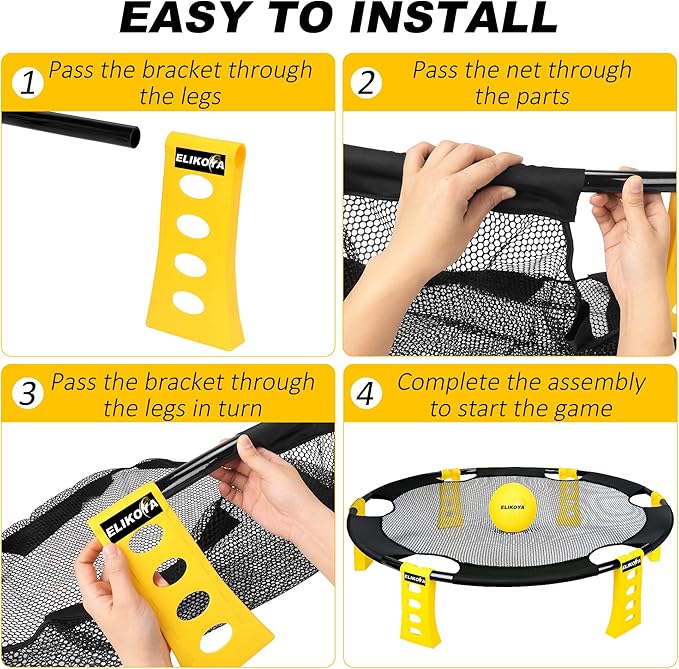 EASY TO INSTALL

1 Pass the bracket through the legs

ELIKOYA

2 Pass the net through the parts

3 Pass the bracket through the legs in turn

ELIKOYA

4 Complete the assembly to start the game

ELIKOYA

ELIKOYA

ELIKOYA