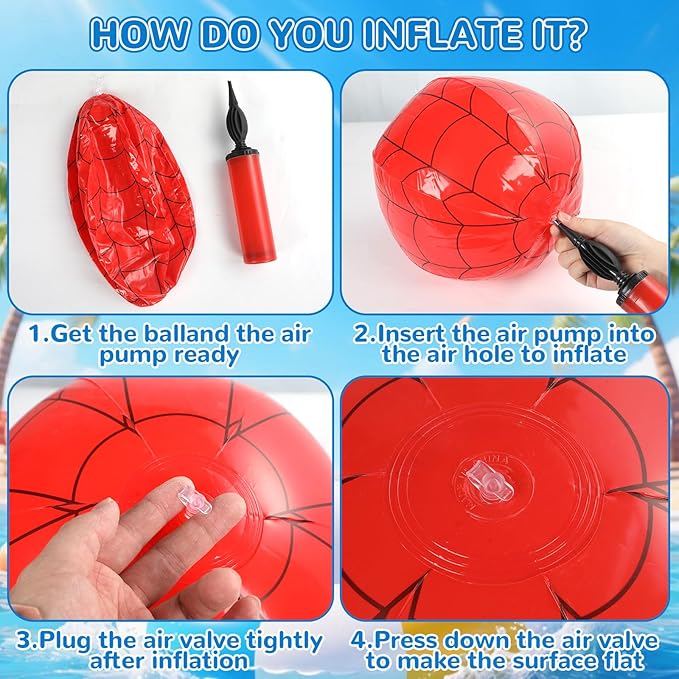 HOW DO YOU INFLATE IT?

1.Get the balland the air pump ready

2.Insert the air pump into the air hole to inflate

3.Plug the air valve tightly after inflation

4.Press down the air valve to make the surface flat