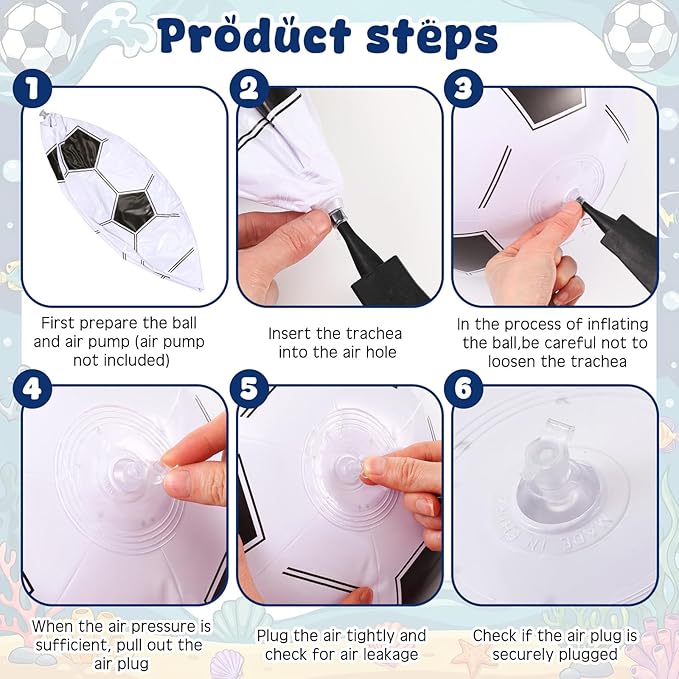 Product steps

1

First prepare the ball and air pump (air pump not included)

2

Insert the trachea into the air hole

3

In the process of inflating the ball,be careful not to loosen the trachea

4

When the air pressure is sufficient, pull out the air plug

5

Plug the air tightly and check for air leakage

6

MADE IN CHINA

Check if the air plug is securely plugged