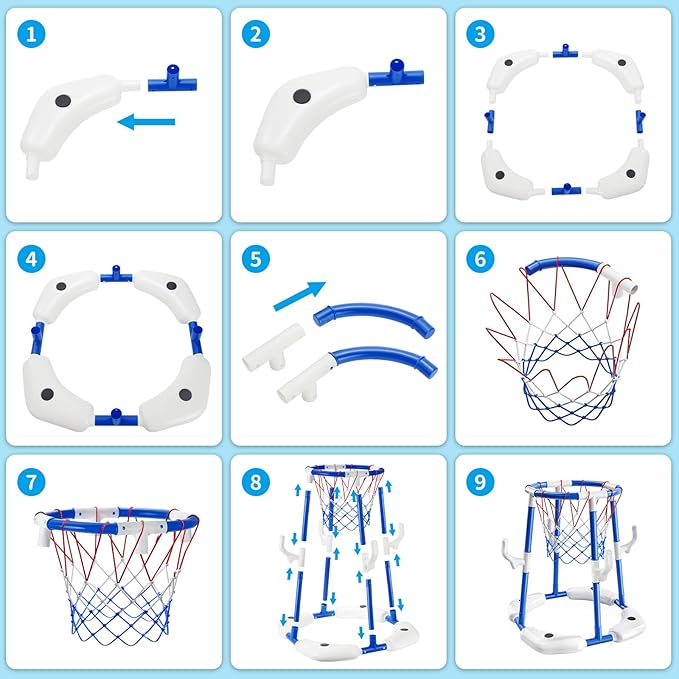 1

2

3

4

5

6

7

8

9