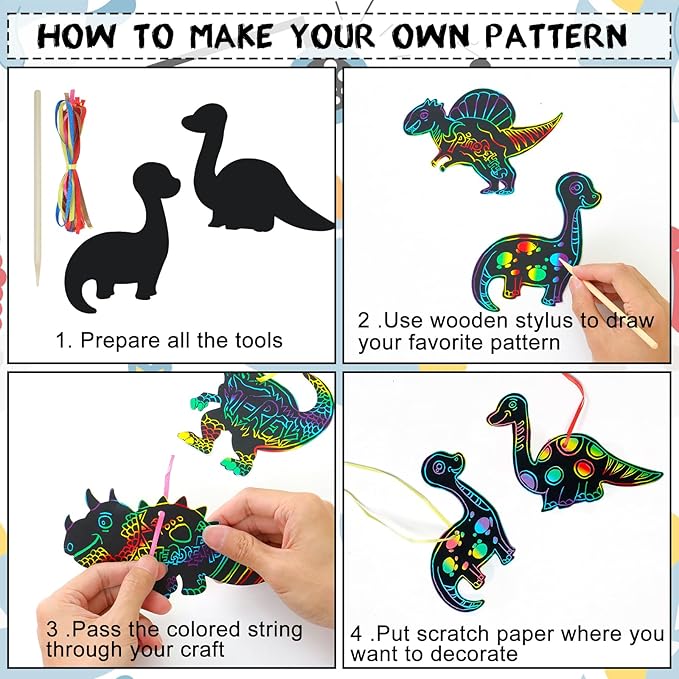 HOW TO MAKE YOUR OWN PATTERN

1. Prepare all the tools

2 .Use wooden stylus to draw your favorite pattern

3 .Pass the colored string through your craft

4 .Put scratch paper where you want to decorate