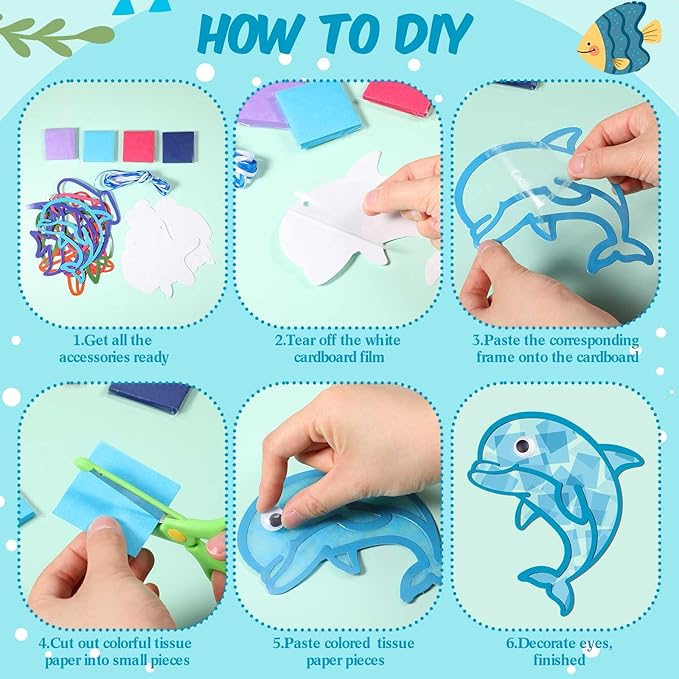 HOW TO DIY

1.Get all the accessories ready

2.Tear off the white cardboard film

3.Paste the corresponding frame onto the cardboard

4.Cut out colorful tissue paper into small pieces

5.Paste colored tissue paper pieces

6.Decorate eyes, finished