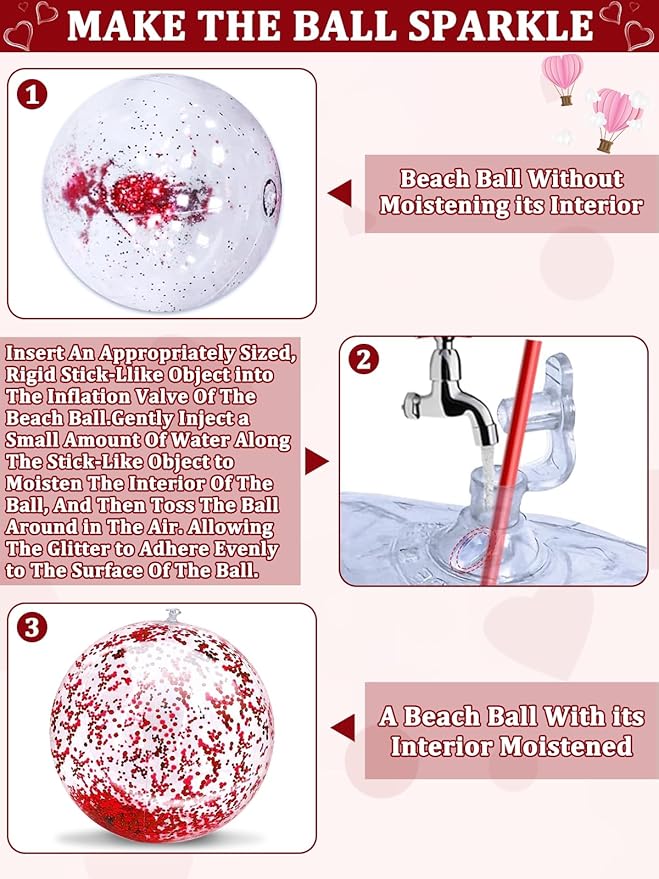 MAKE THE BALL SPARKLE

1

Beach Ball Without Moistening its Interior

Insert An Appropriately Sized, Rigid Stick-Llike Object into The Inflation Valve Of The Beach Ball.Gently Inject a Small Amount Of Water Along The Stick-Like Object to Moisten The Interior Of The Ball, And Then Toss The Ball Around in The Air. Allowing The Glitter to Adhere Evenly to The Surface Of The Ball.

2

3

A Beach Ball With its Interior Moistened