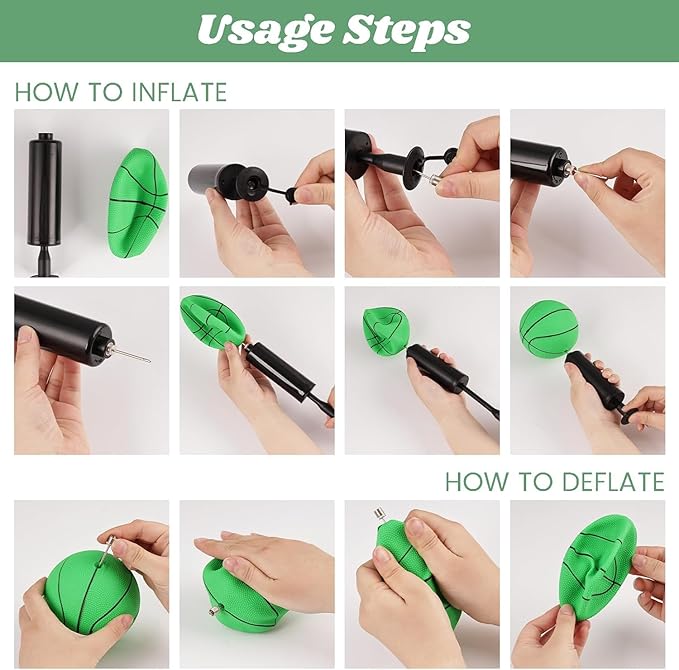 Usage Steps

HOW TO INFLATE

HOW TO DEFLATE