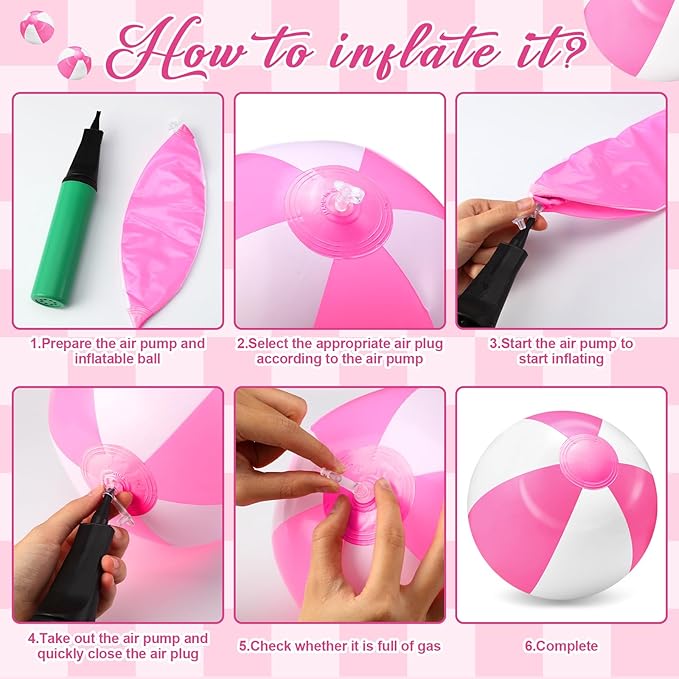 How to inflate it?

1.Prepare the air pump and inflatable ball

2.Select the appropriate air plug according to the air pump

3.Start the air pump to start inflating

4.Take out the air pump and quickly close the air plug

5.Check whether it is full of gas

6.Complete