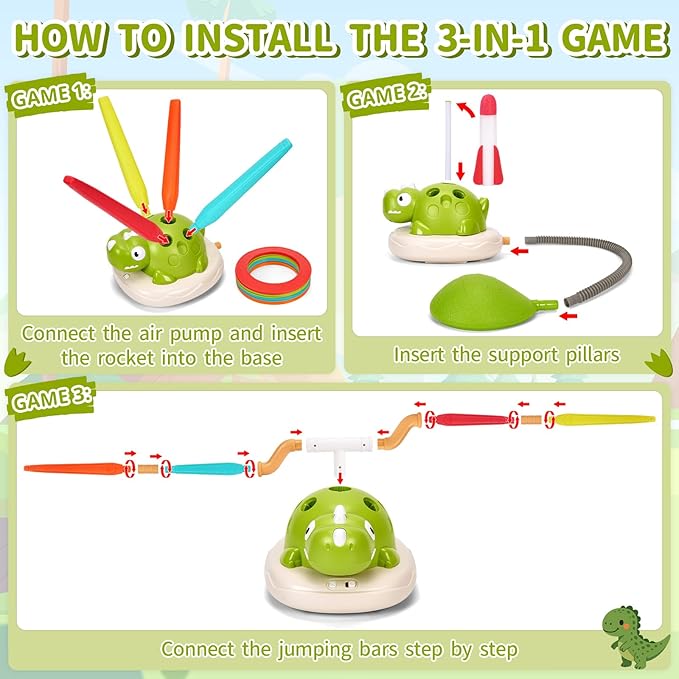 HOW TO INSTALL THE 3-IN-1 GAME

GAME 1:

Connect the air pump and insert the rocket into the base

GAME 2:

Insert the support pillars

GAME 3:

Connect the jumping bars step by step