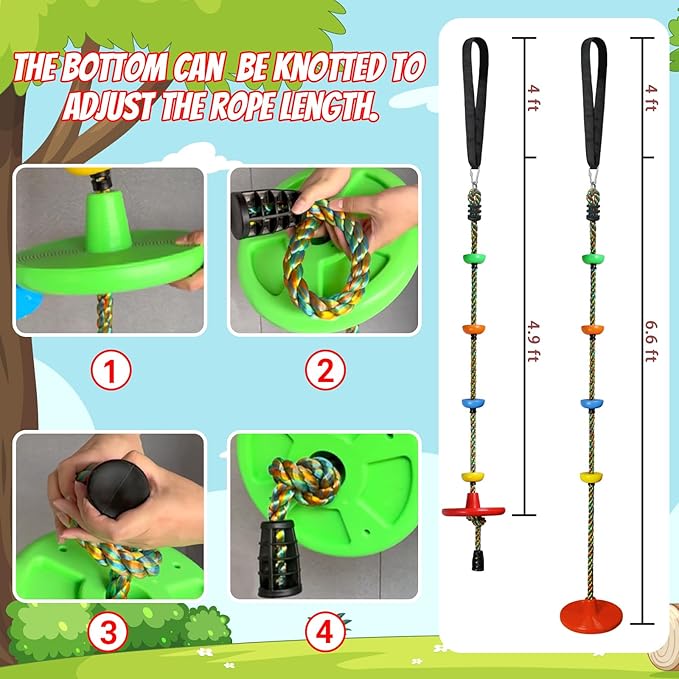 THE BOTTOM CAN BE KNOTTED TO ADJUST THE ROPE LENGTH.

①

②

③

④

4 ft

4.9 ft

4 ft

6.6 ft