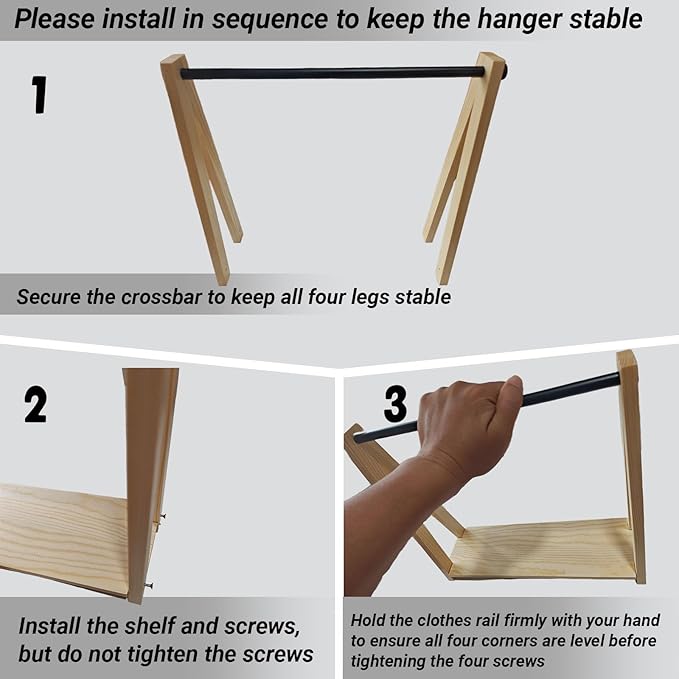 Please install in sequence to keep the hanger stable

1

Secure the crossbar to keep all four legs stable

2

Install the shelf and screws, but do not tighten the screws

3

Hold the clothes rail firmly with your hand to ensure all four corners are level before tightening the four screws