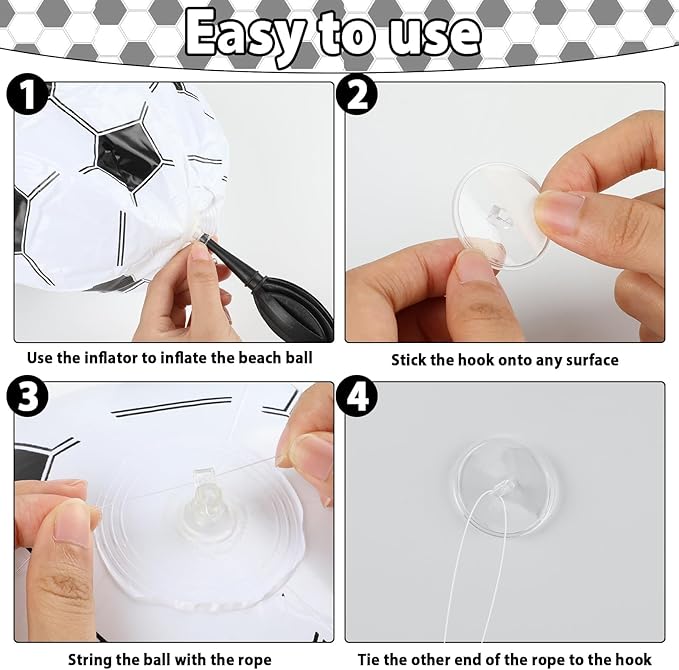 Easy to use

1

Use the inflator to inflate the beach ball

2

Stick the hook onto any surface

3

String the ball with the rope

4

Tie the other end of the rope to the hook