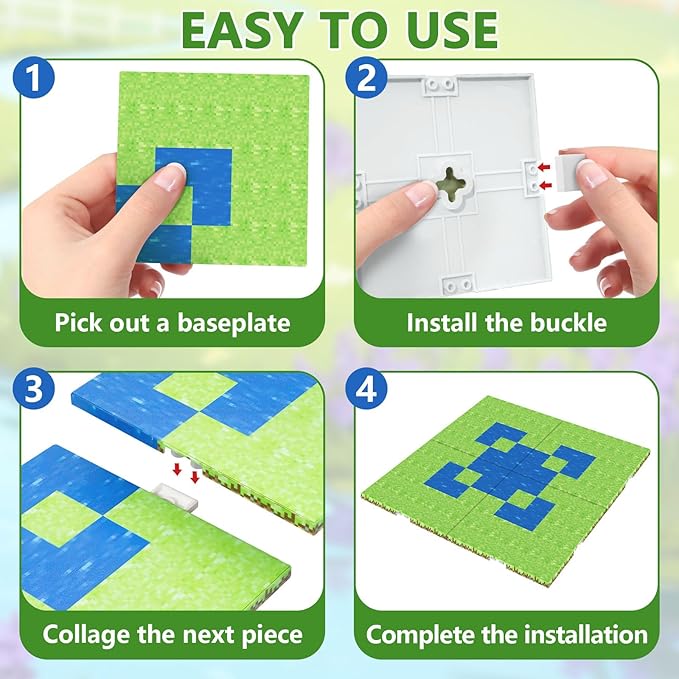 EASY TO USE

1

Pick out a baseplate

2

Install the buckle

3

Collage the next piece

4

Complete the installation