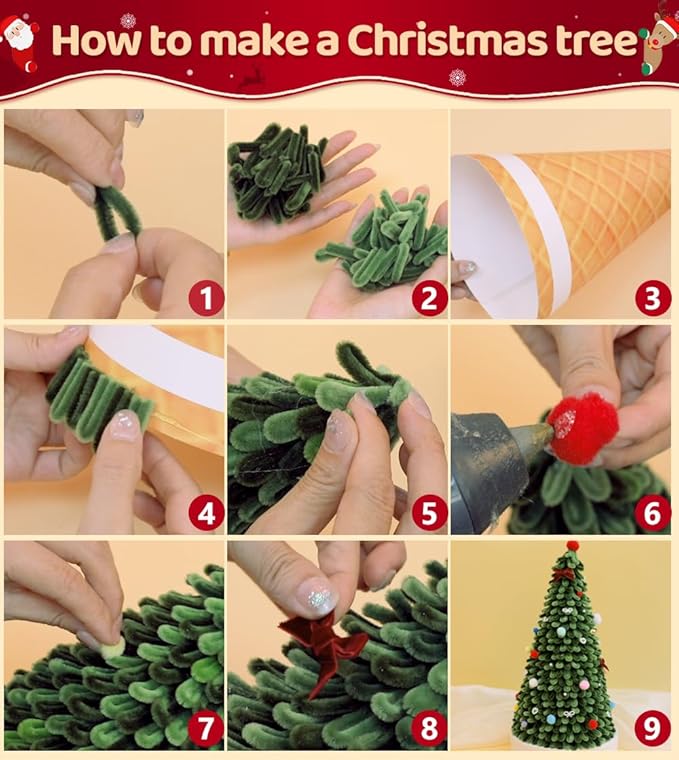 How to make a Christmas tree

1

2

3

4

5

6

7

8

9