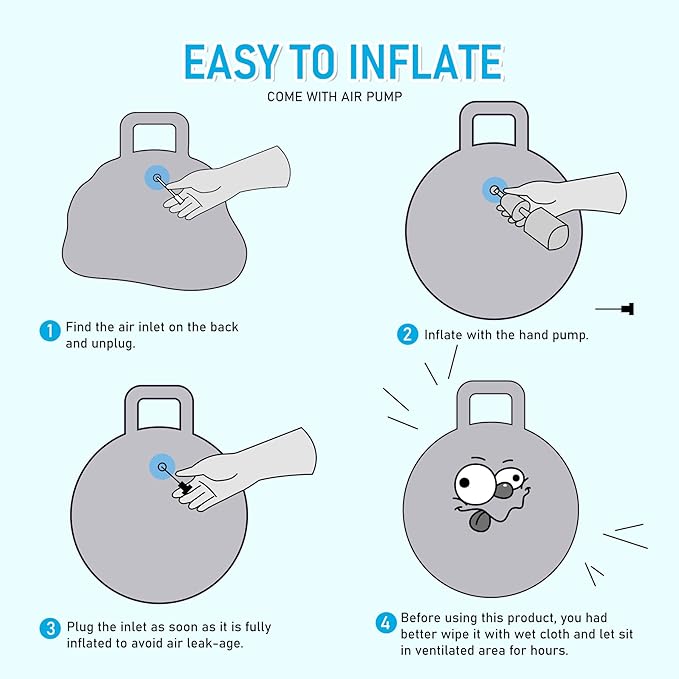 EASY TO INFLATE
COME WITH AIR PUMP

1 Find the air inlet on the back and unplug.

2 Inflate with the hand pump.

3 Plug the inlet as soon as it is fully inflated to avoid air leak-age.

4 Before using this product, you had better wipe it with wet cloth and let sit in ventilated area for hours.