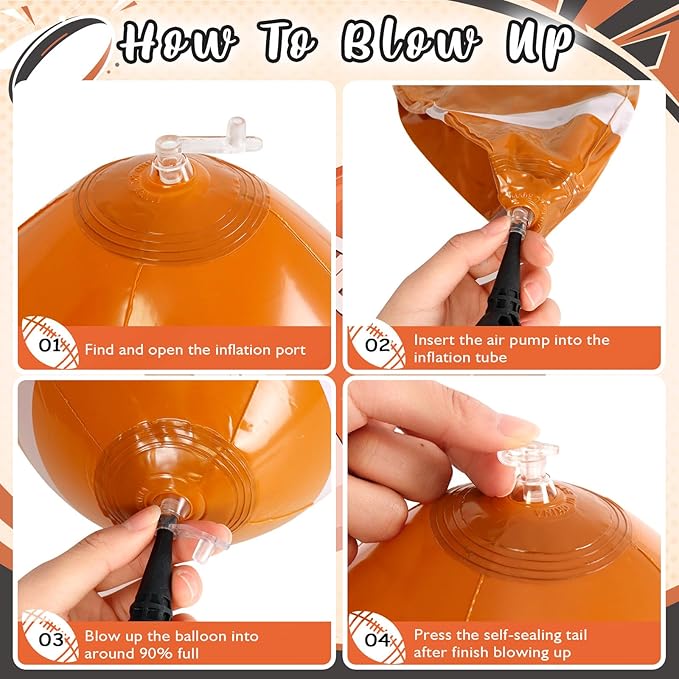 How To Blow Up

01 Find and open the inflation port

02 Insert the air pump into the inflation tube

03 Blow up the balloon into around 90% full

04 Press the self-sealing tail after finish blowing up