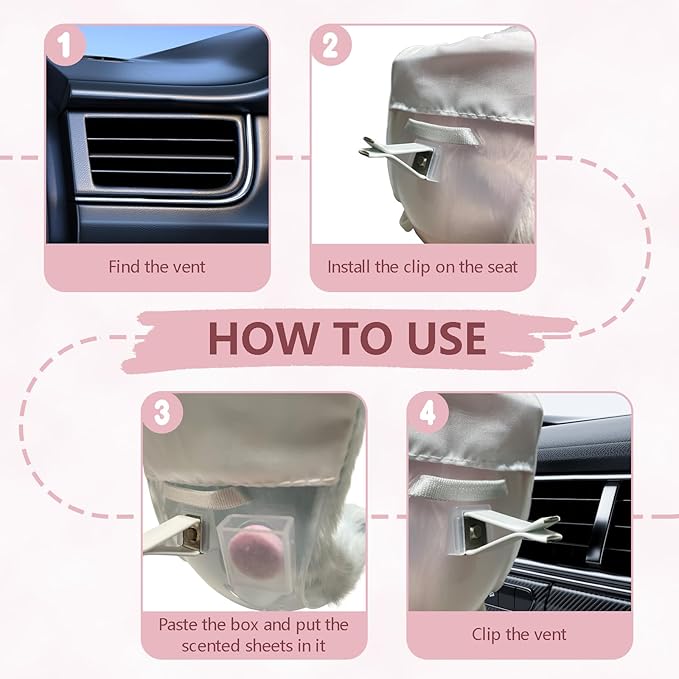 1

Find the vent

2

Install the clip on the seat

HOW TO USE

3

Paste the box and put the scented sheets in it

4

Clip the vent