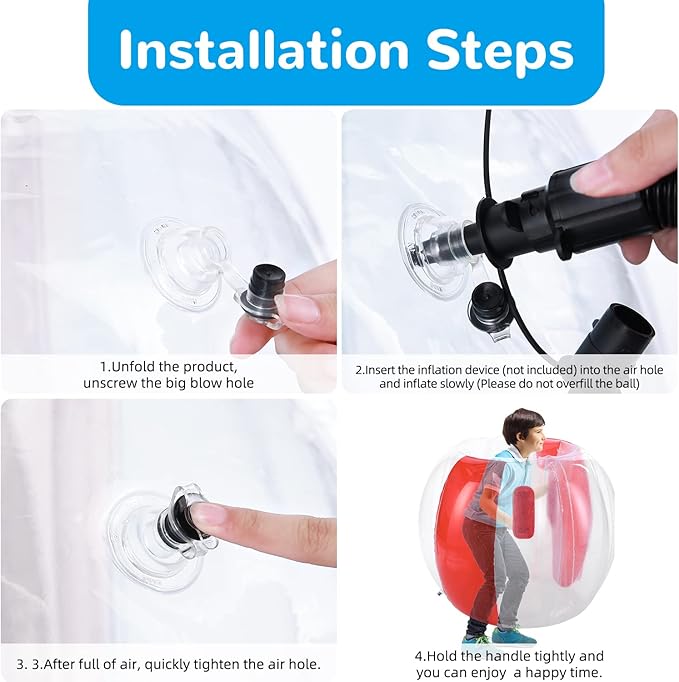 Installation Steps

1.Unfold the product, unscrew the big blow hole

2.Insert the inflation device (not included) into the air hole and inflate slowly (Please do not overfill the ball)

3. 3.After full of air, quickly tighten the air hole.

4.Hold the handle tightly and you can enjoy a happy time.