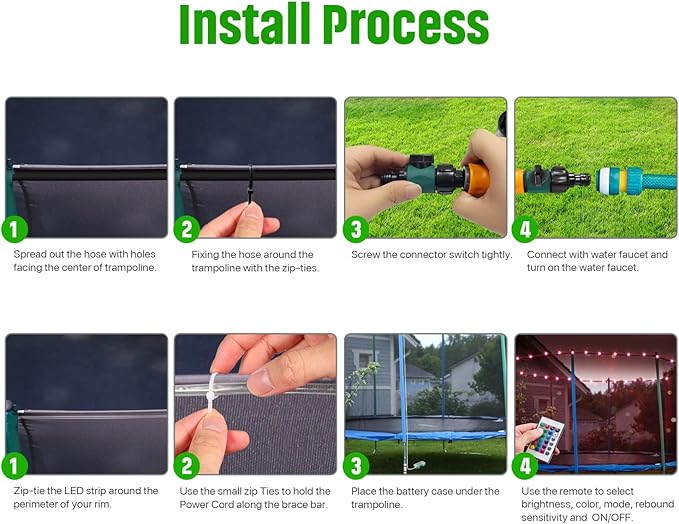 Install Process

1
Spread out the hose with holes facing the center of trampoline.

2
Fixing the hose around the trampoline with the zip-ties.

3
Screw the connector switch tightly.

4
Connect with water faucet and turn on the water faucet.

1
Zip-tie the LED strip around the perimeter of your rim.

2
Use the small zip Ties to hold the Power Cord along the brace bar.

3
Place the battery case under the trampoline.

4
Use the remote to select brightness, color, mode, rebound sensitivity and ON/OFF.