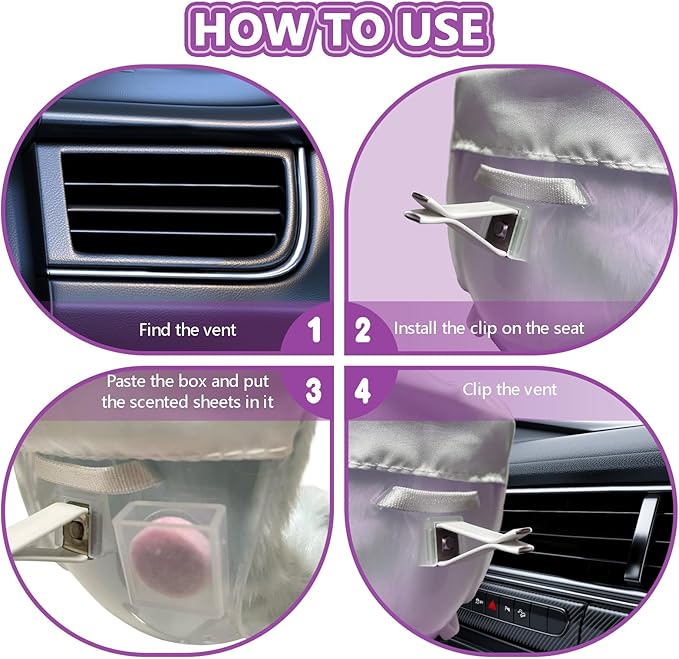 HOW TO USE

Find the vent 1

2 Install the clip on the seat

Paste the box and put the scented sheets in it 3

4 Clip the vent