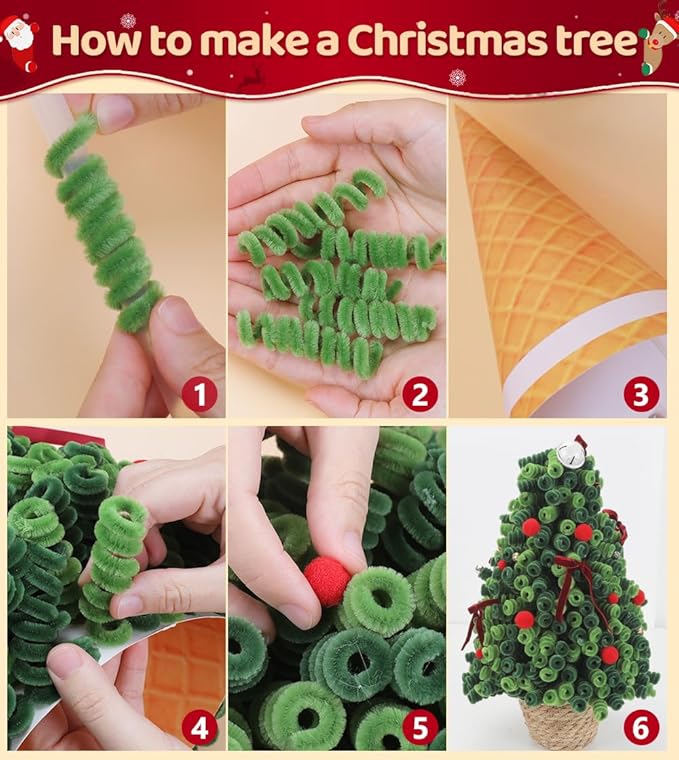 How to make a Christmas tree

1

2

3

4

5

6