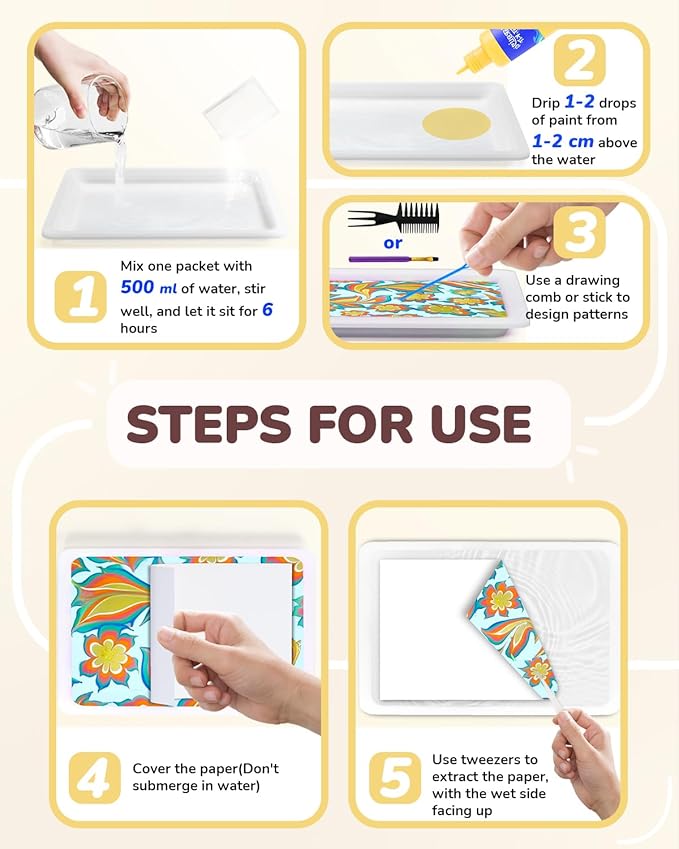 1

Mix one packet with 500 ml of water, stir well, and let it sit for 6 hours

2

Drip 1-2 drops of paint from 1-2 cm above the water

or

3

Use a drawing comb or stick to design patterns

STEPS FOR USE

4

Cover the paper(Don't submerge in water)

5

Use tweezers to extract the paper, with the wet side facing up