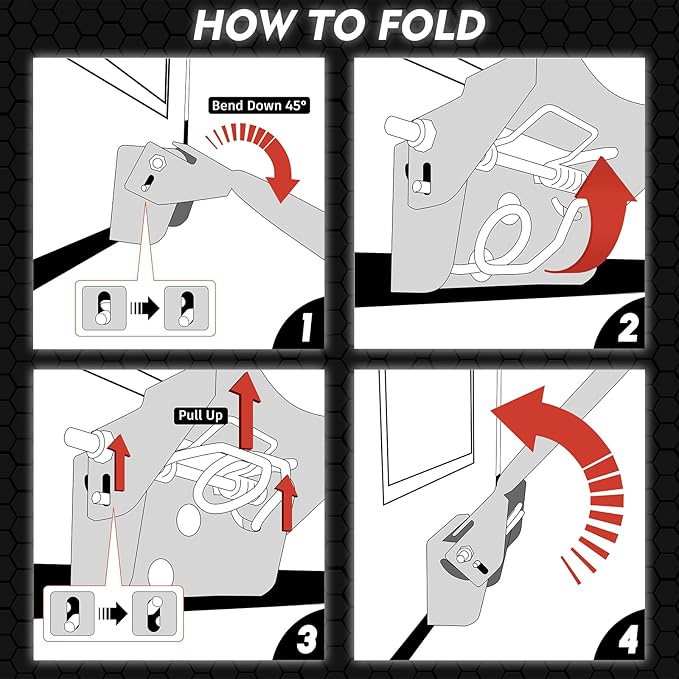 HOW TO FOLD

Bend Down 45°

1

2

Pull Up

3

4