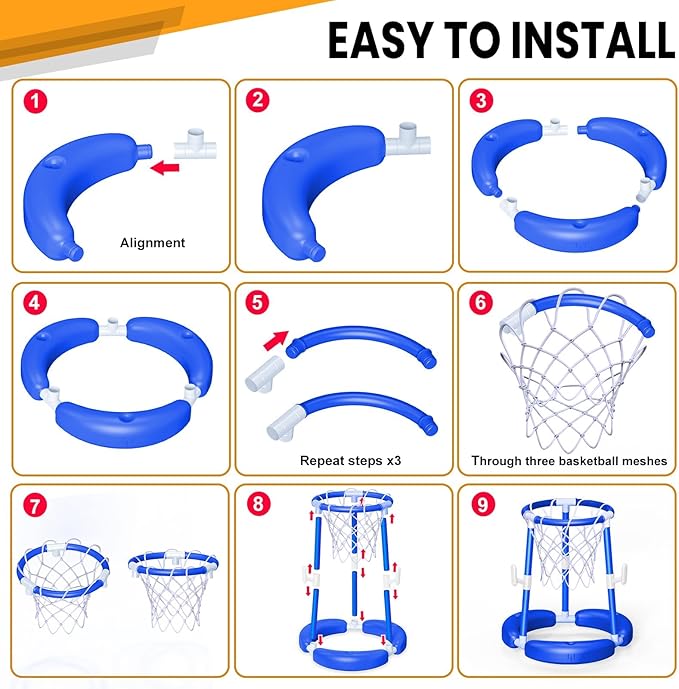 EASY TO INSTALL

1
Alignment

2

3

4

5
Repeat steps x3

6
Through three basketball meshes

7

8

9