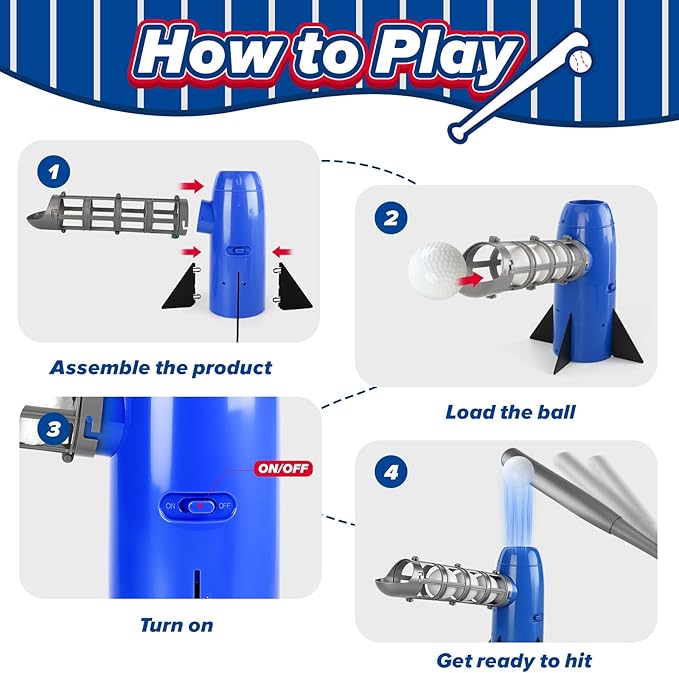 How to Play

1

Assemble the product

2

Load the ball

3

ON/OFF

ON OFF

Turn on

4

Get ready to hit