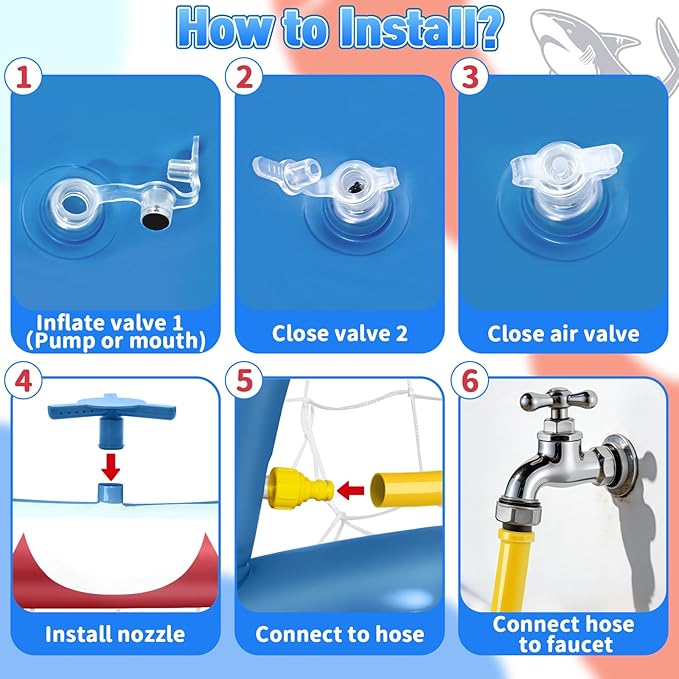 How to Install?

1
Inflate valve 1 (Pump or mouth)

2
Close valve 2

3
Close air valve

4
Install nozzle

5
Connect to hose

6
Connect hose to faucet