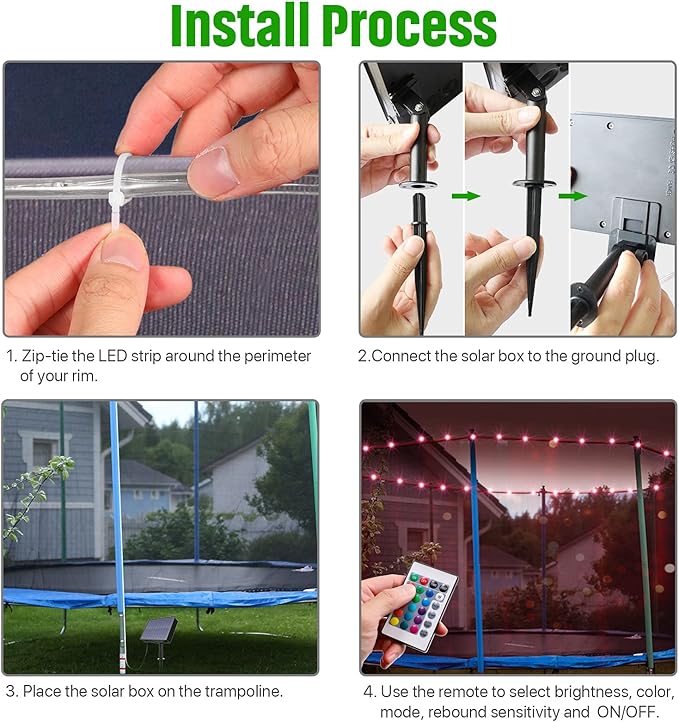 Install Process

1. Zip-tie the LED strip around the perimeter of your rim.

2.Connect the solar box to the ground plug.

3. Place the solar box on the trampoline.

4. Use the remote to select brightness, color, mode, rebound sensitivity and ON/OFF.