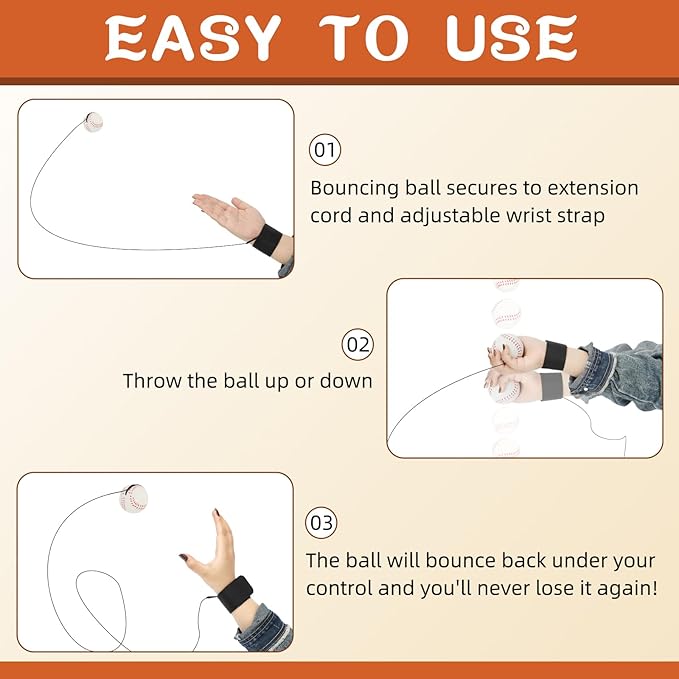 EASY TO USE

01

Bouncing ball secures to extension cord and adjustable wrist strap

02

Throw the ball up or down

03

The ball will bounce back under your control and you'll never lose it again!