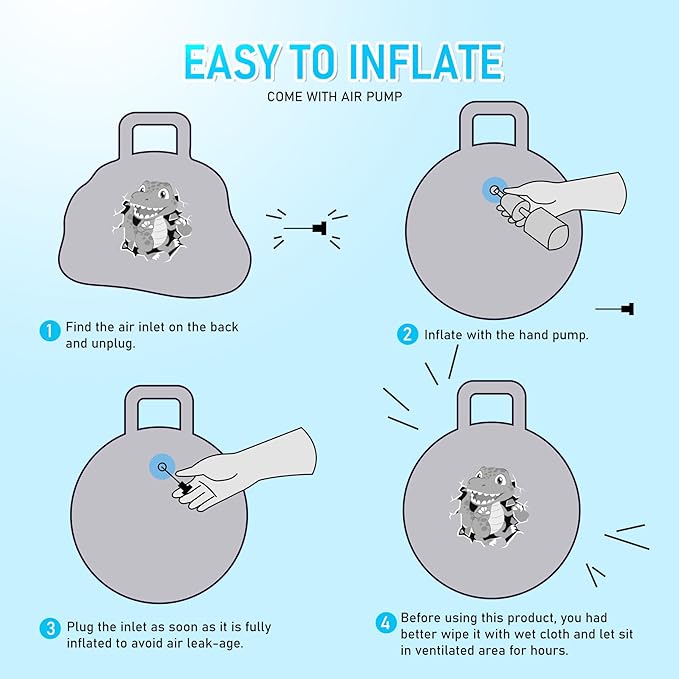 EASY TO INFLATE
COME WITH AIR PUMP

1 Find the air inlet on the back and unplug.

2 Inflate with the hand pump.

3 Plug the inlet as soon as it is fully inflated to avoid air leak-age.

4 Before using this product, you had better wipe it with wet cloth and let sit in ventilated area for hours.