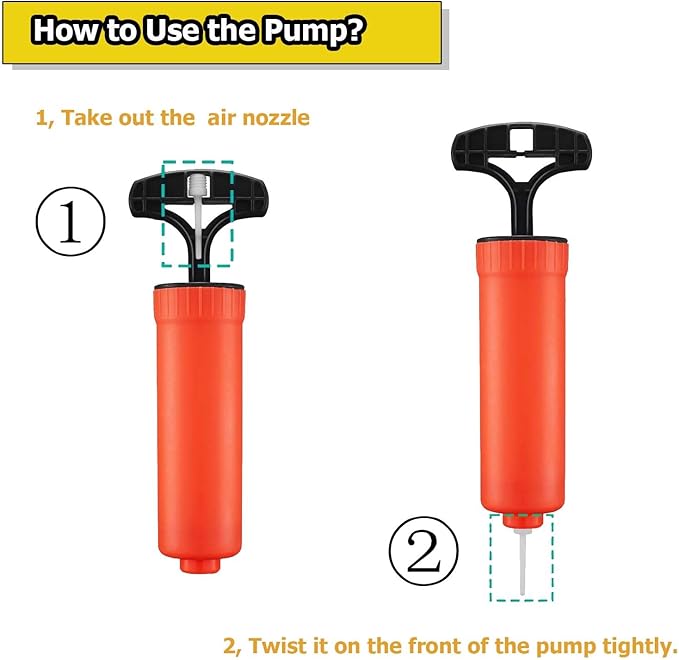 How to Use the Pump?

1, Take out the  air nozzle

①

②

2, Twist it on the front of the pump tightly.