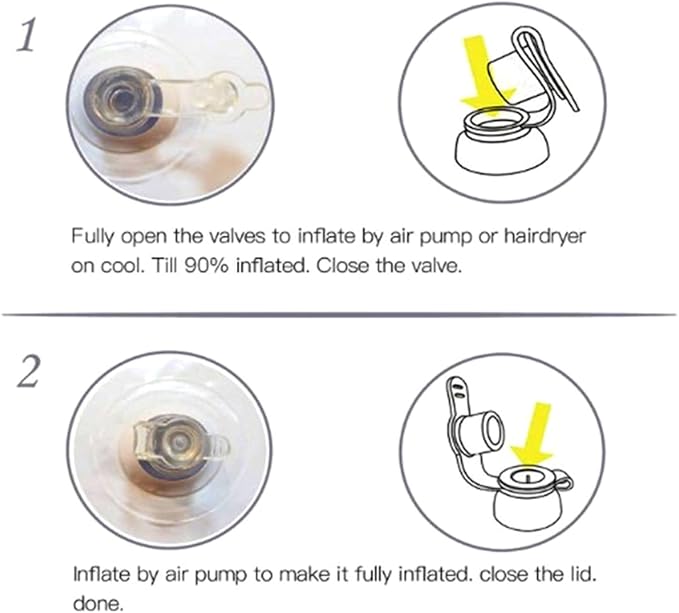 1

Fully open the valves to inflate by air pump or hairdryer on cool. Till 90% inflated. Close the valve.

2

Inflate by air pump to make it fully inflated. close the lid. done.